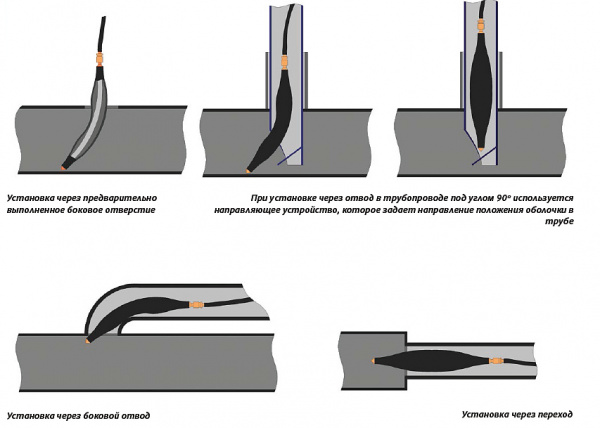 Установка через предварительно выполненное боковое отверстие

При установке через отвод в трубопроводе под углом 90° используется направляющее устройство, которое задает направление положения оболочки в трубе

Установка через боковой отвод

Установка через переход