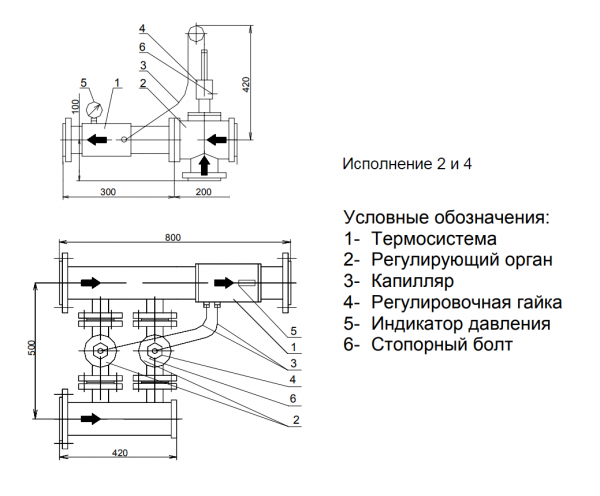 4
6
3
2
5
1
100
420
300
200

Исполнение 2 и 4

Условные обозначения:
1- Термосистема
2- Регулирующий орган
3- Капилляр
4- Регулировочная гайка
5- Индикатор давления
6- Стопорный болт

800
500
5
1
3
4
6
2
420